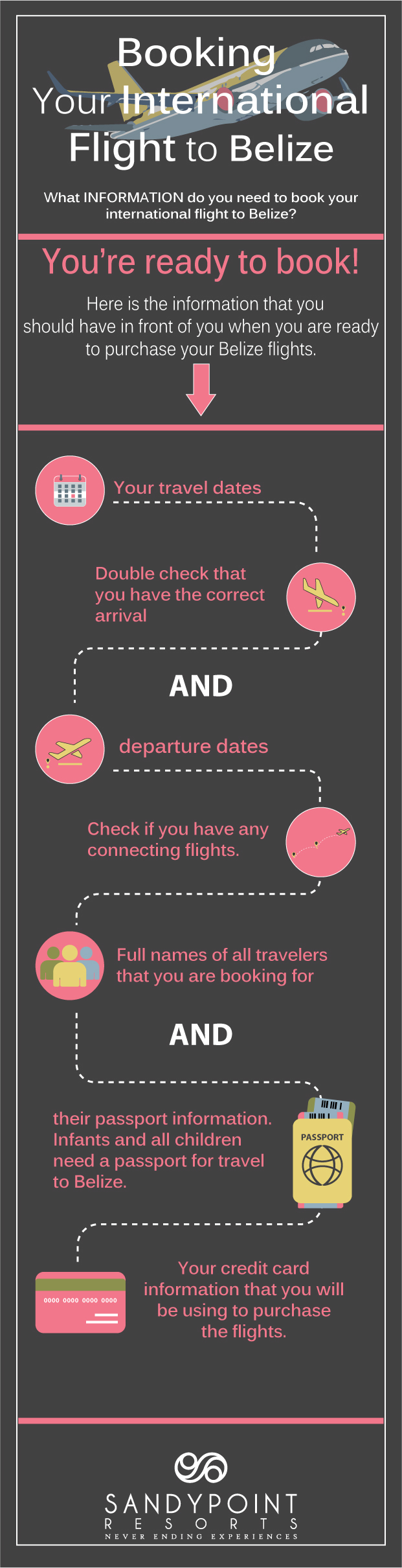 Booking Your International Flight to Belize

What INFORMATION do you need to book your international flight to Belize?

You're ready to book!

Here is the information that you should have in front of you when you are ready to purchase your Belize flights.

Your travel dates

Double check that you have the correct arrival

AND

departure dates

Check if you have any connecting flights.

Full names of all travelers that you are booking for

AND

their passport information. Infants and all children need a passport for travel to Belize.

PASSPORT

0000 0000 0000 0000

Your credit card information that you will be using to purchase the flights.

SANDYPOINT
RESORTS
NEVER ENDING EXPERIENCES